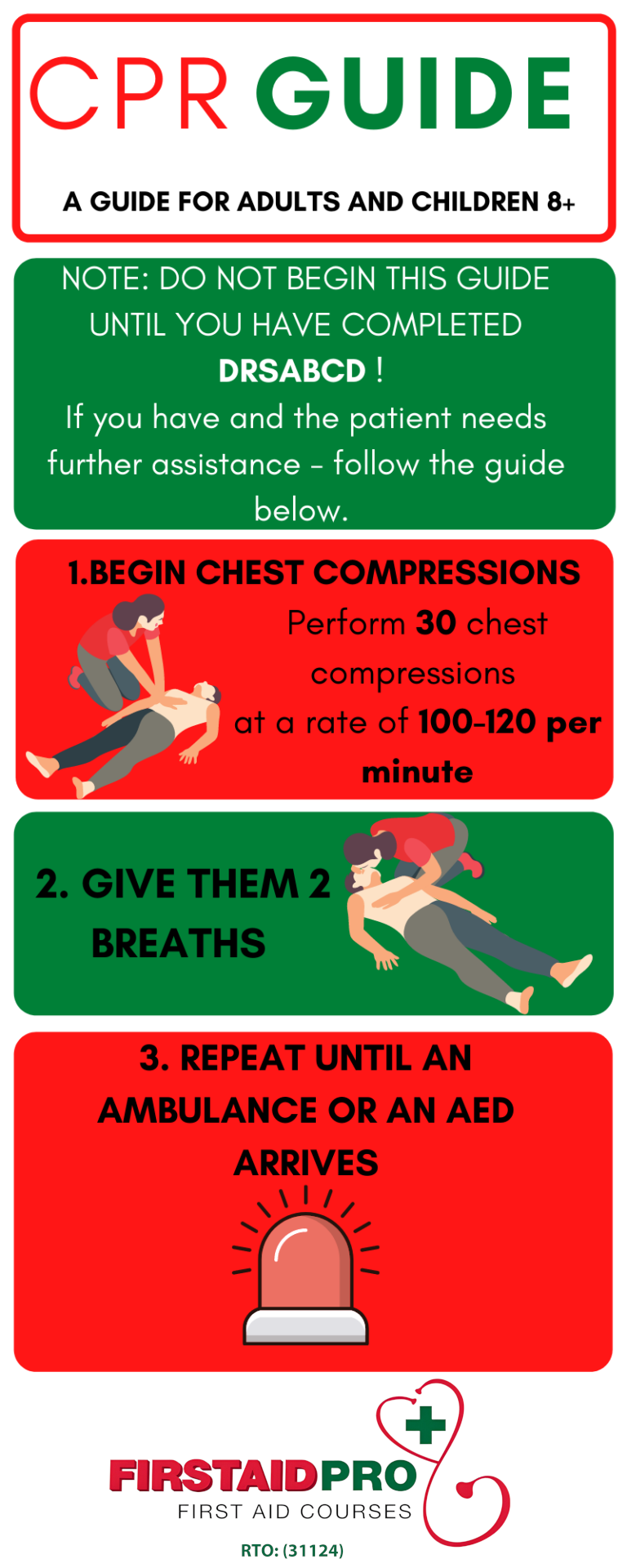 CPR GUIDE

A GUIDE FOR ADULTS AND CHILDREN 8+

NOTE: DO NOT BEGIN THIS GUIDE UNTIL YOU HAVE COMPLETED DRSABCD !
If you have and the patient needs further assistance - follow the guide below.

1.BEGIN CHEST COMPRESSIONS

Perform 30 chest compressions at a rate of 100-120 per minute

2. GIVE THEM 2 BREATHS

3. REPEAT UNTIL AN AMBULANCE OR AN AED ARRIVES

FIRSTAIDPRO
FIRST AID COURSES
RTO: (31124)