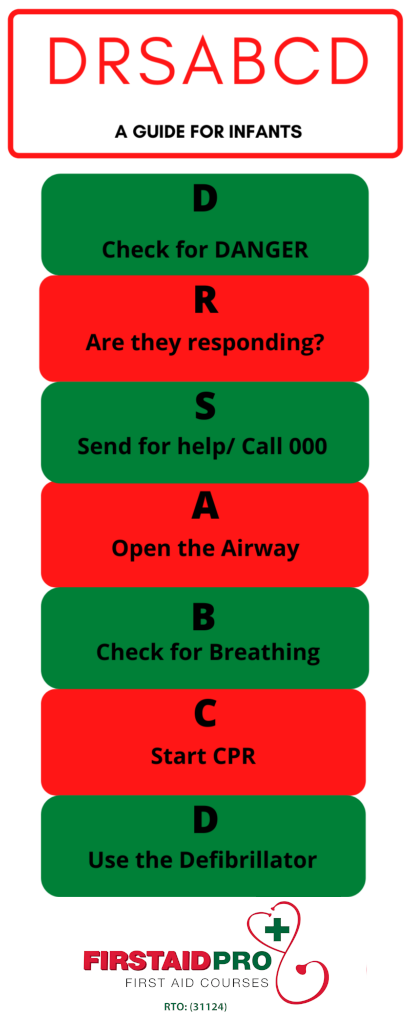 DRSABCD

A GUIDE FOR INFANTS

D

Check for DANGER

R

Are they responding?

S

Send for help/ Call 000

A

Open the Airway

B

Check for Breathing

C

Start CPR

D

Use the Defibrillator

FIRSTAIDPRO

FIRST AID COURSES

RTO: (31124)