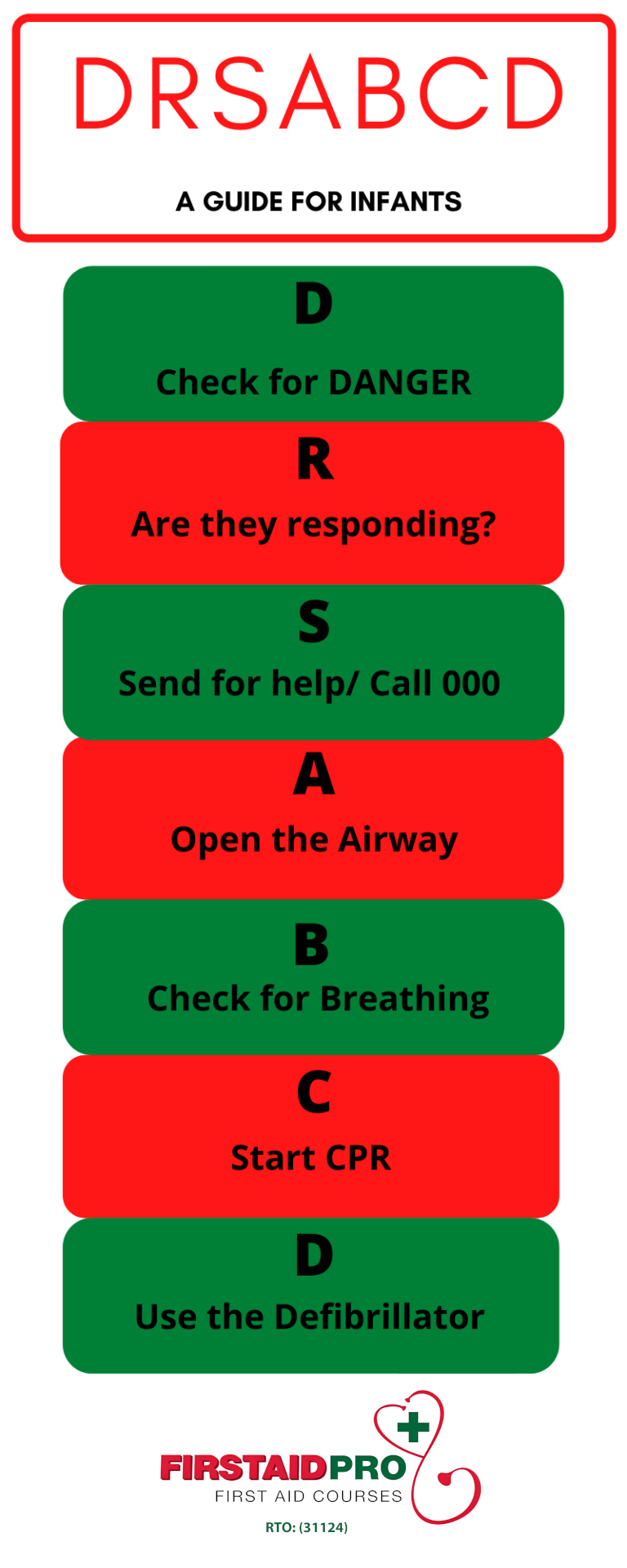 DRSABCD

A GUIDE FOR INFANTS

D

Check for DANGER

R

Are they responding?

S

Send for help/ Call 000

A

Open the Airway

B

Check for Breathing

C

Start CPR

D

Use the Defibrillator

FIRSTAIDPRO

FIRST AID COURSES

RTO: (31124)