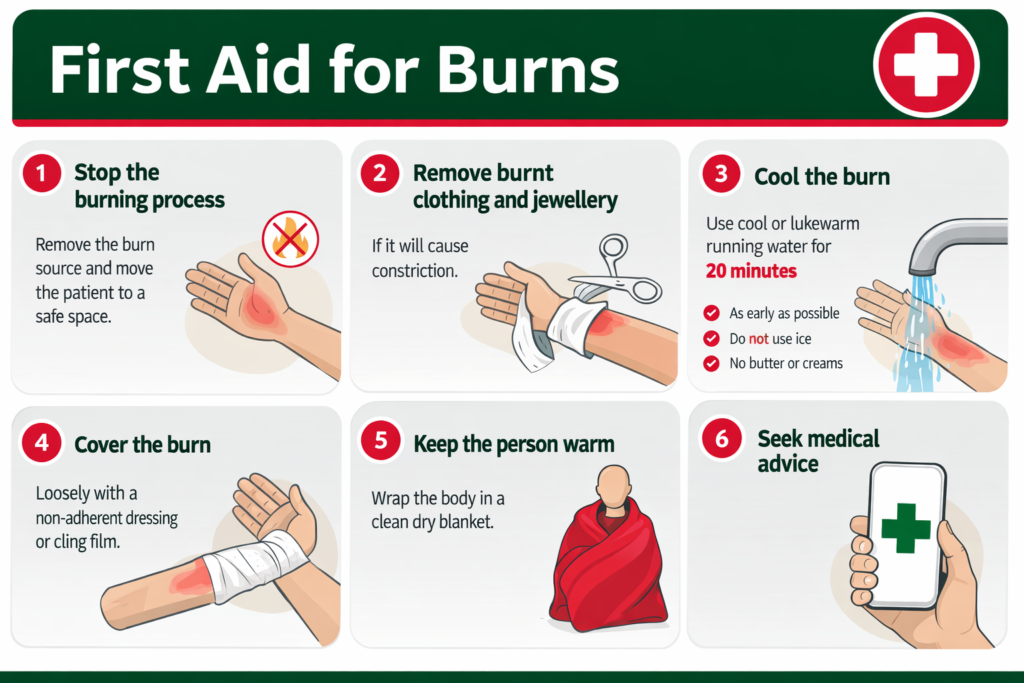 First Aid for Burns

1 Stop the burning process

Remove the burn source and move the patient to a safe space.

2 Remove burnt clothing and jewellery

If it will cause constriction.

3 Cool the burn

Use cool or lukewarm running water for 20 minutes

As early as possible

Do not use ice

No butter or creams

4 Cover the burn

Loosely with a non-adherent dressing or cling film.

5 Keep the person warm

Wrap the body in a clean dry blanket.

6 Seek medical advice