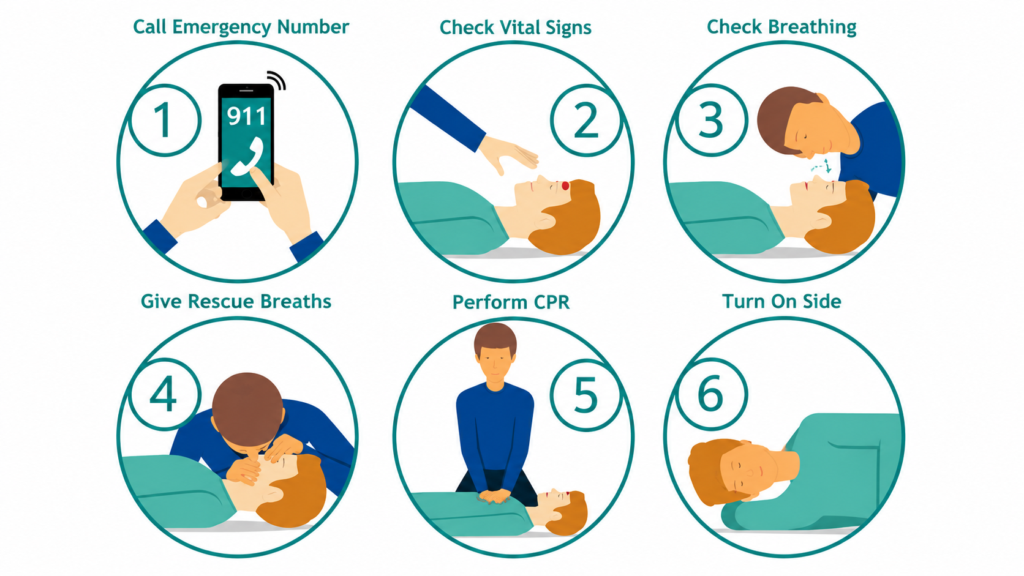 Call Emergency Number

1

911

Check Vital Signs

2

Check Breathing

3

Give Rescue Breaths

4

Perform CPR

5

Turn On Side

6